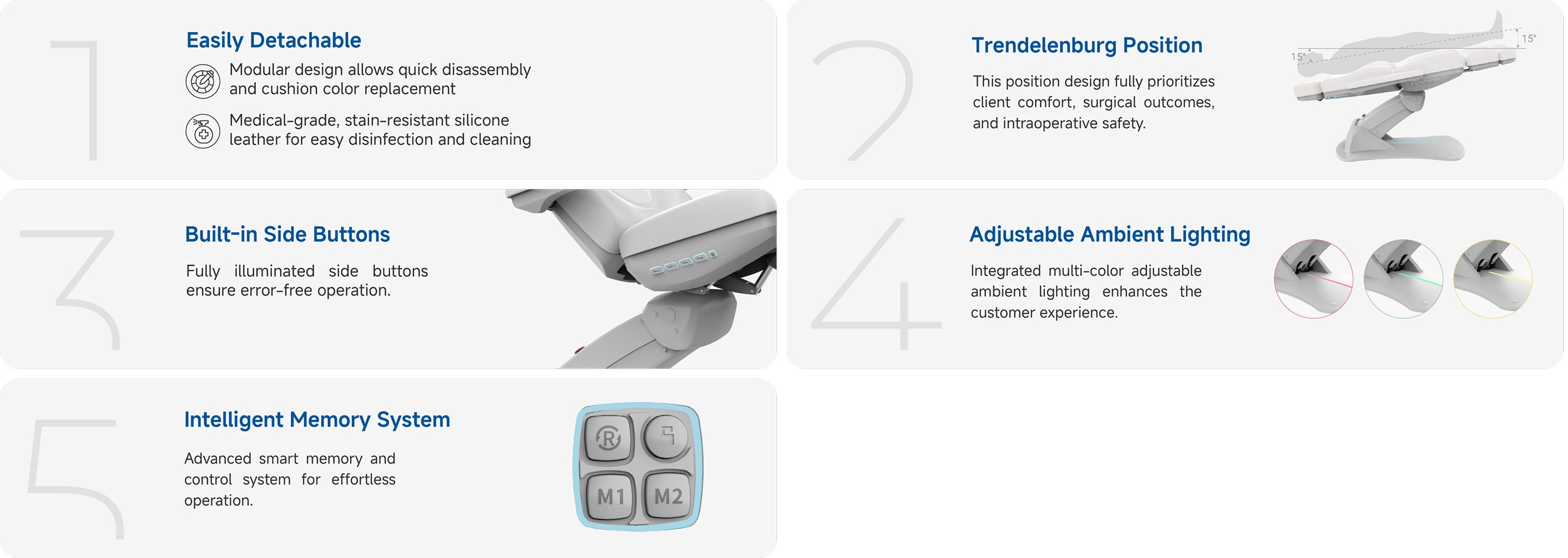 1

Easily Detachable

Modular design allows quick disassembly and cushion color replacement

Medical-grade, stain-resistant silicone leather for easy disinfection and cleaning

2

Trendelenburg Position

This position design fully prioritizes client comfort, surgical outcomes, and intraoperative safety.

15°

15°

3

Built-in Side Buttons

Fully illuminated side buttons ensure error-free operation.

4

Adjustable Ambient Lighting

Integrated multi-color adjustable ambient lighting enhances the customer experience.

5

Intelligent Memory System

Advanced smart memory and control system for effortless operation.

R

M1

M2